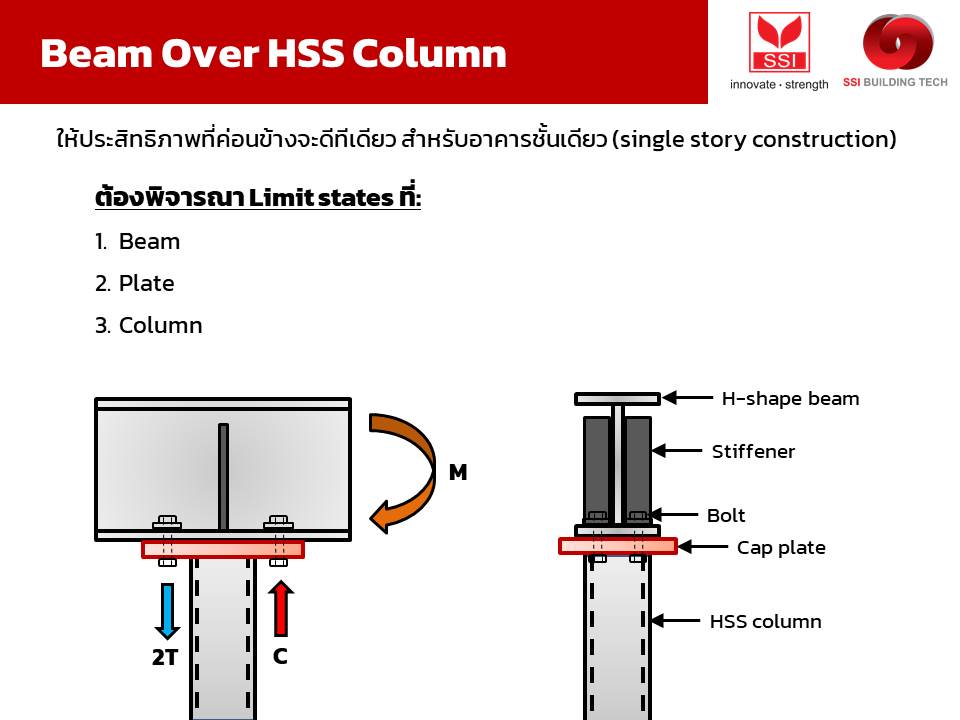 Beam Over HSS Column

SSI
innovate · strength

SSI BUILDING TECH

ให้ประสิทธิภาพที่ค่อนข้างจะดีทีเดียว สำหรับอาคารชั้นเดียว (single story construction)

ต้องพิจารณา Limit states ที่:

1. Beam
2. Plate
3. Column

M

2T

C

H-shape beam
Stiffener
Bolt
Cap plate
HSS column